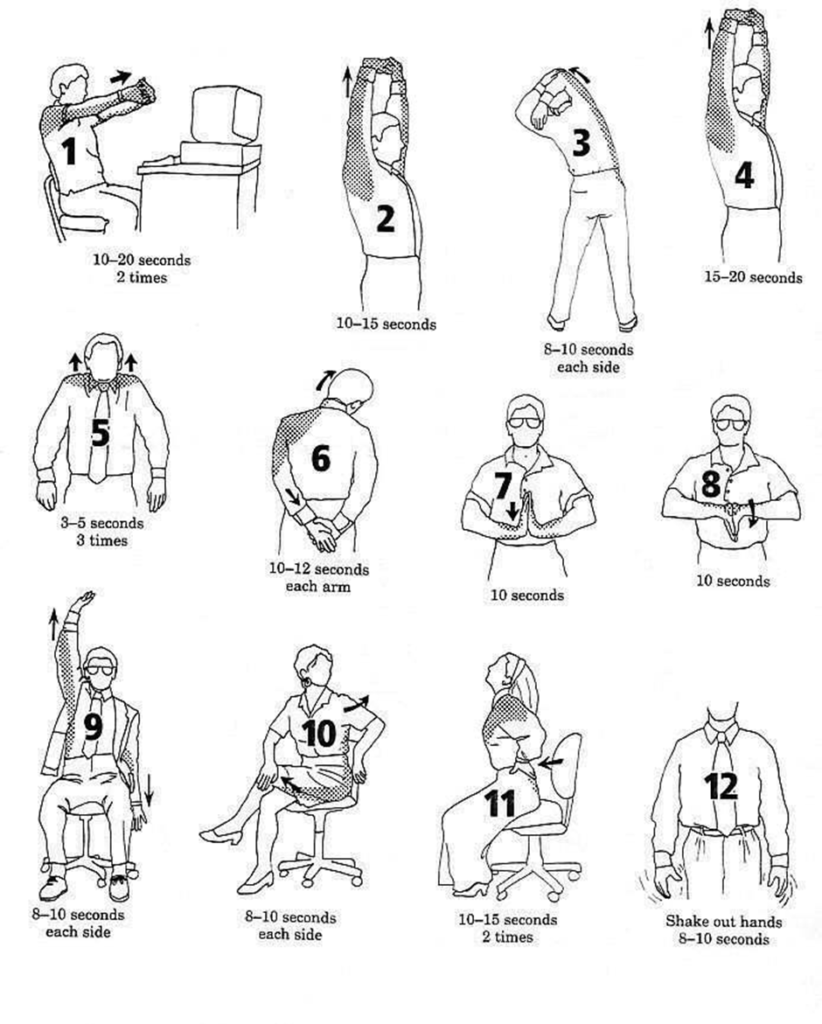 1
10–20 seconds
2 times

2
10–15 seconds

3
8–10 seconds
each side

4
15–20 seconds

5
3–5 seconds
3 times

6
10–12 seconds
each arm

7
10 seconds

8
10 seconds

9
8–10 seconds
each side

10
8–10 seconds
each side

11
10–15 seconds
2 times

12
Shake out hands
8–10 seconds